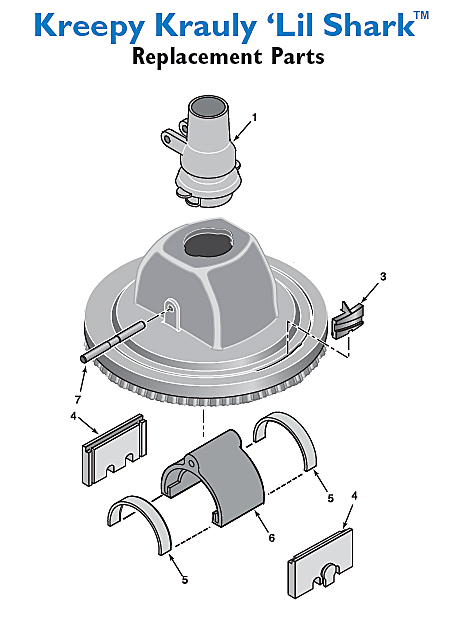 Kreepy Krauly 'Lil Shark™
Replacement Parts

1
3
7
4
5
6
4
5